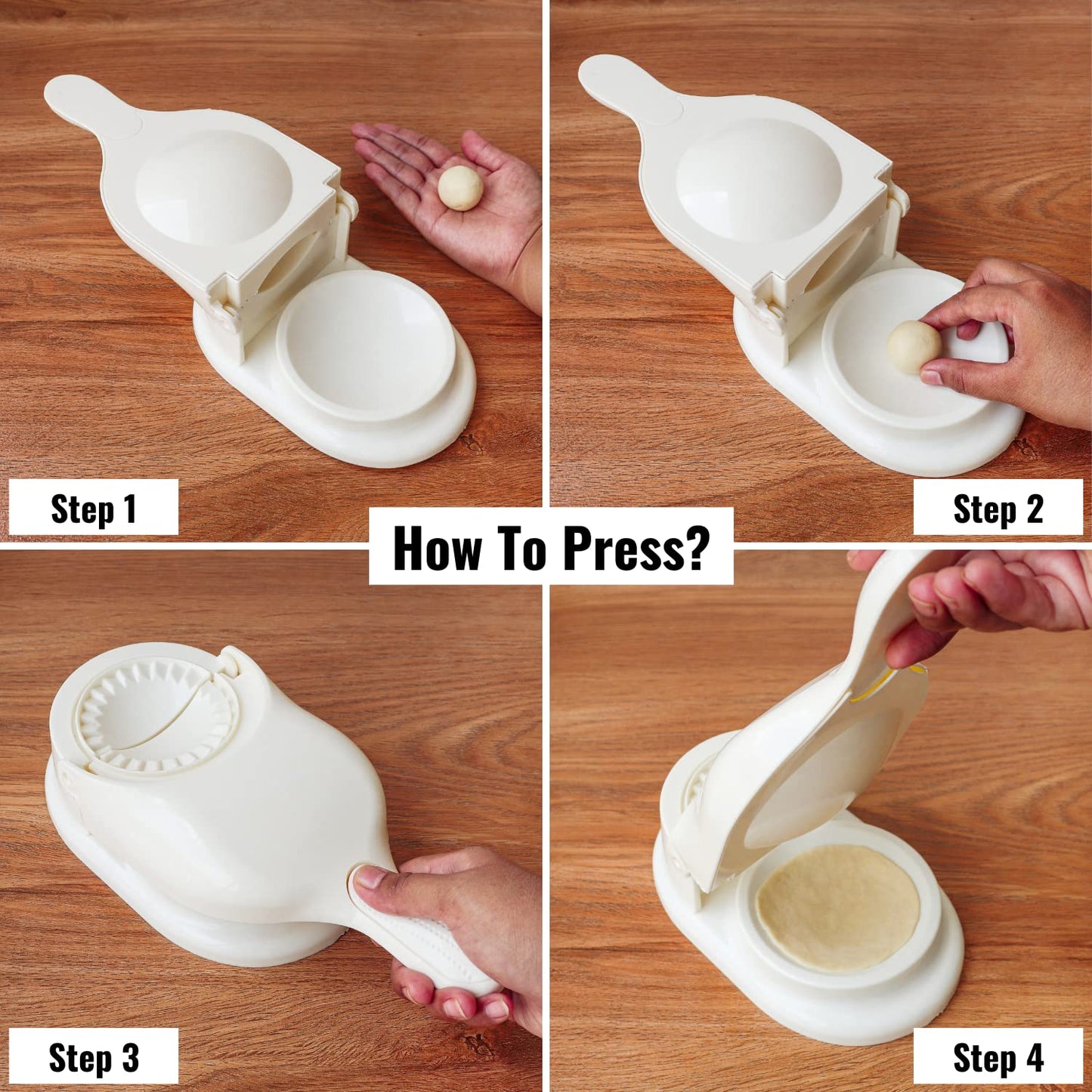 Step 1

Step 2

How To Press?

Step 3

Step 4