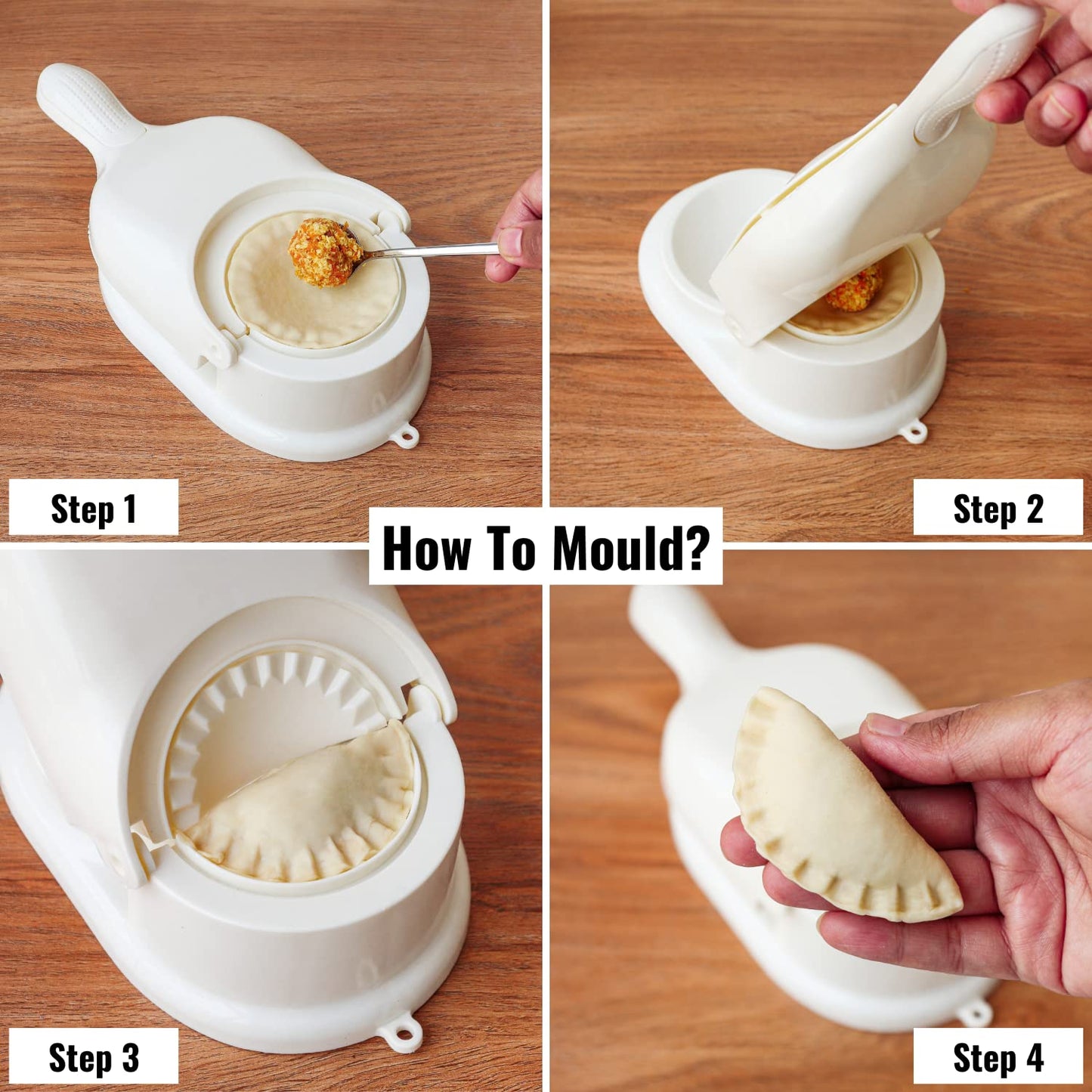 Step 1

Step 2

How To Mould?

Step 3

Step 4