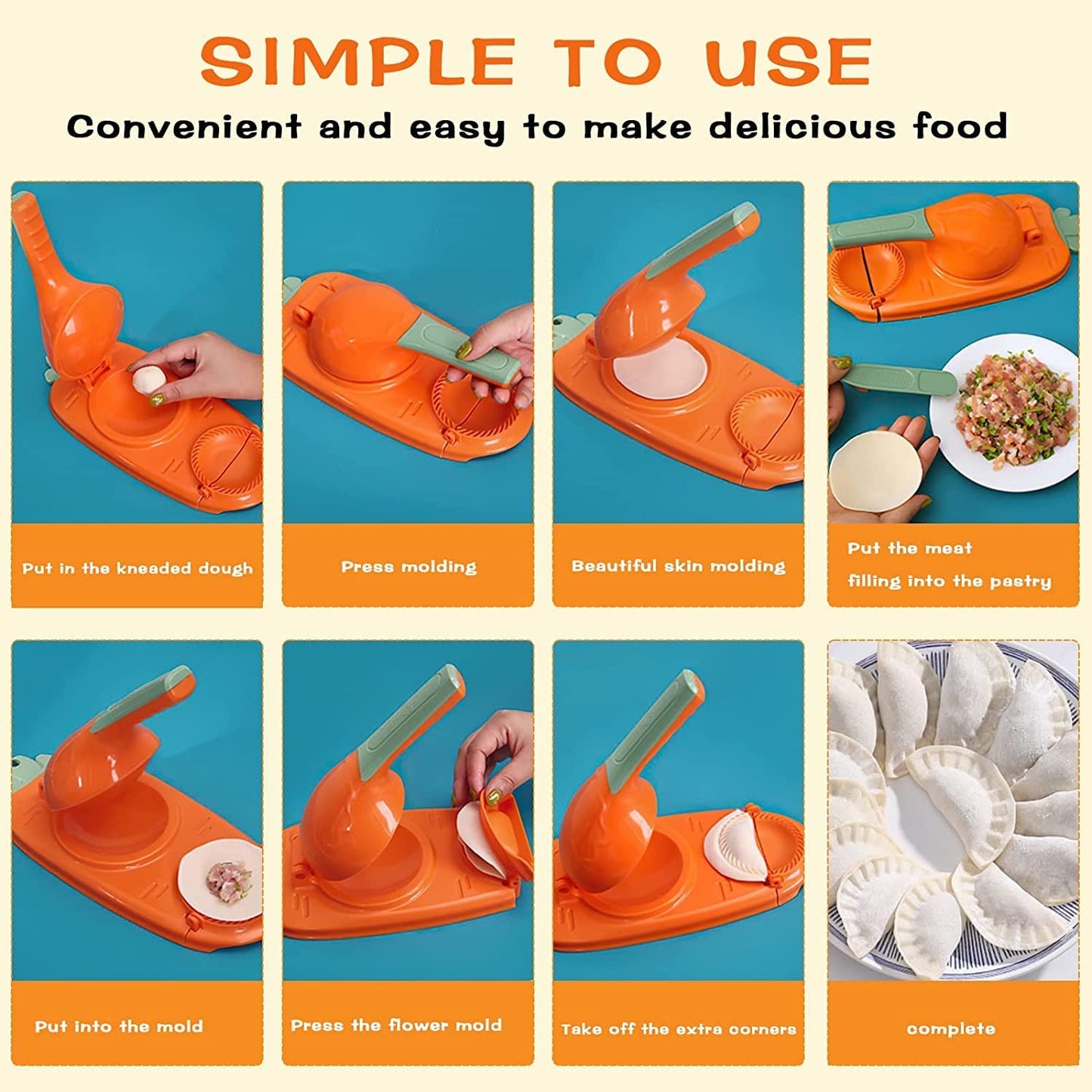 SIMPLE TO USE

Convenient and easy to make delicious food

Put in the kneaded dough

Press molding

Beautiful skin molding

Put the meat filling into the pastry

Put into the mold

Press the flower mold

Take off the extra corners

complete